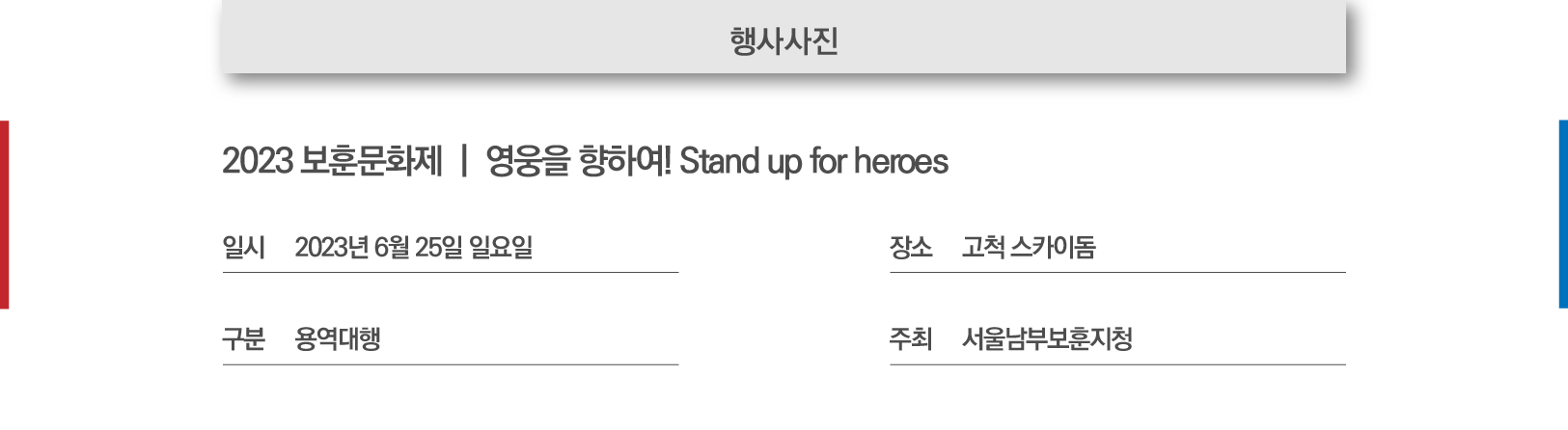 행사사진

2023 보훈문화제 | 영웅을 향하여! Stand up for heroes

일시 2023년 6월 25일 일요일

장소 고척 스카이돔

구분 용역대행

주최 서울남부보훈지청